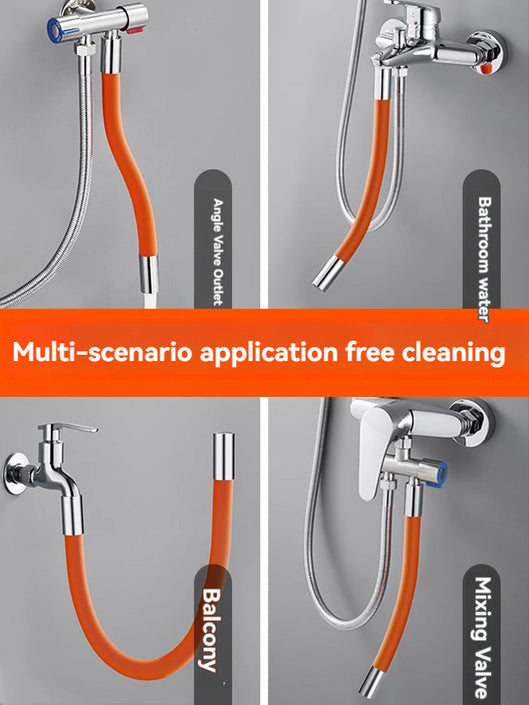 Angle Valve Outlet

Bathroom water

Multi-scenario application free cleaning

Balcony

Mixing Valve