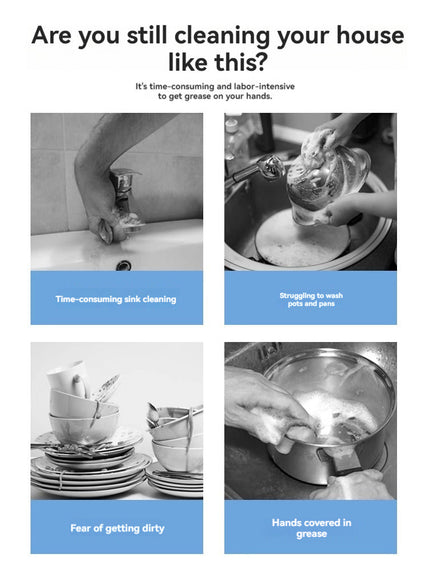 Are you still cleaning your house like this?

It's time-consuming and labor-intensive to get grease on your hands.

Time-consuming sink cleaning

Struggling to wash pots and pans

Fear of getting dirty

Hands covered in grease