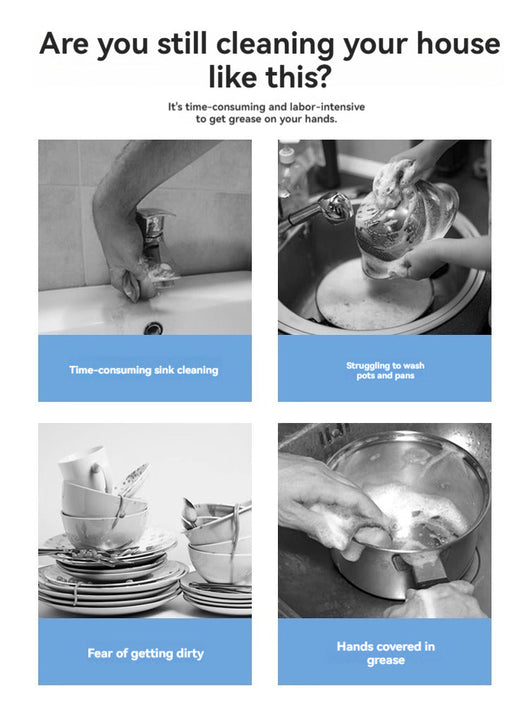 Are you still cleaning your house like this?

It's time-consuming and labor-intensive to get grease on your hands.

Time-consuming sink cleaning

Struggling to wash pots and pans

Fear of getting dirty

Hands covered in grease