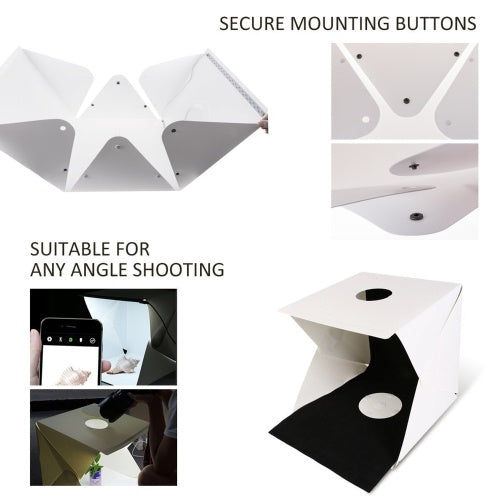 SECURE MOUNTING BUTTONS

SUITABLE FOR
ANY ANGLE SHOOTING