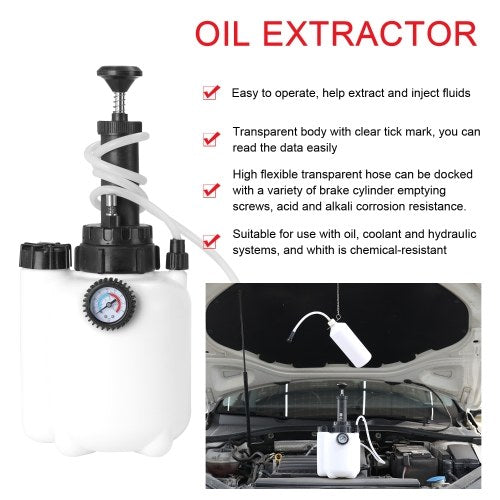 OIL EXTRACTOR

Easy to operate, help extract and inject fluids

Transparent body with clear tick mark, you can read the data easily

High flexible transparent hose can be docked with a variety of brake cylinder emptying screws, acid and alkali corrosion resistance.

Suitable for use with oil, coolant and hydraulic systems, and whith is chemical-resistant