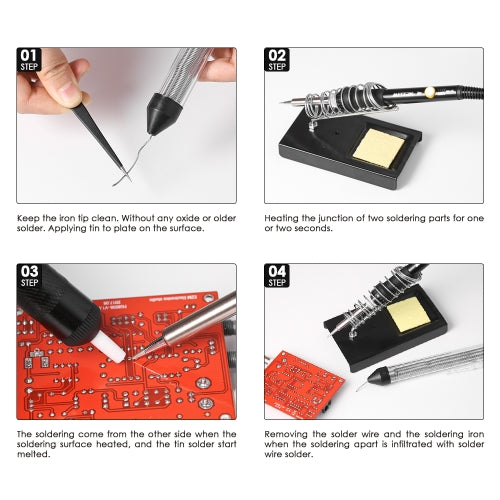 01
STEP

Keep the iron tip clean. Without any oxide or older solder. Applying tin to plate on the surface.

02
STEP

Heating the junction of two soldering parts for one or two seconds.

03
STEP

The soldering come from the other side when the soldering surface heated, and the tin solder start melted.

04
STEP

Removing the solder wire and the soldering iron when the soldering apart is infiltrated with solder wire solder.