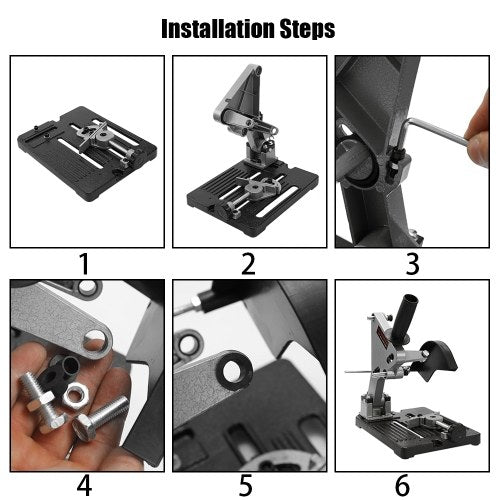 Installation Steps

1

2

3

4

5

6