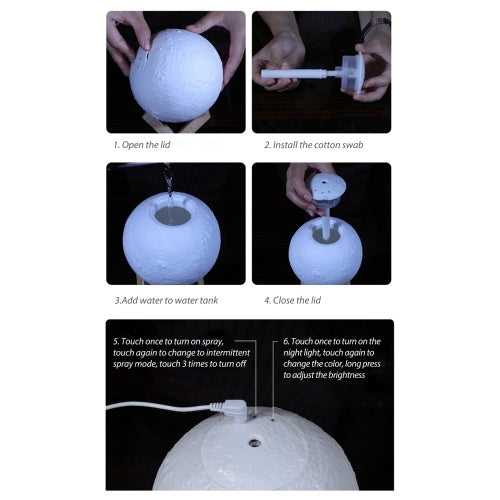 1. Open the lid

2. Install the cotton swab

3.Add water to water tank

4. Close the lid

5. Touch once to turn on spray, touch again to change to intermittent spray mode, touch 3 times to turn off

6. Touch once to turn on the night light, touch again to change the color, long press to adjust the brightness