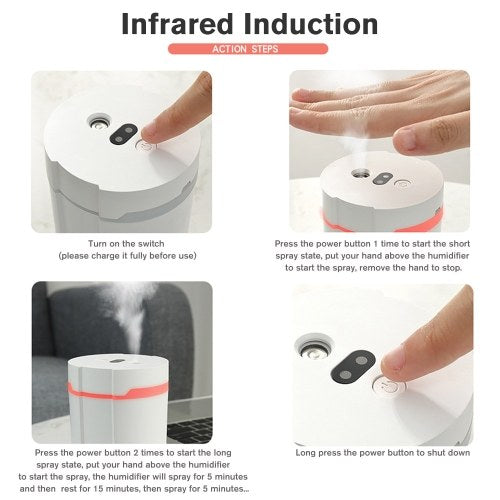 Infrared Induction

ACTION STEPS

Turn on the switch
(please charge it fully before use)

Press the power button 1 time to start the short spray state, put your hand above the humidifier to start the spray, remove the hand to stop.

Press the power button 2 times to start the long spray state, put your hand above the humidifier to start the spray, the humidifier will spray for 5 minutes and then rest for 15 minutes, then spray for 5 minutes...

Long press the power button to shut down