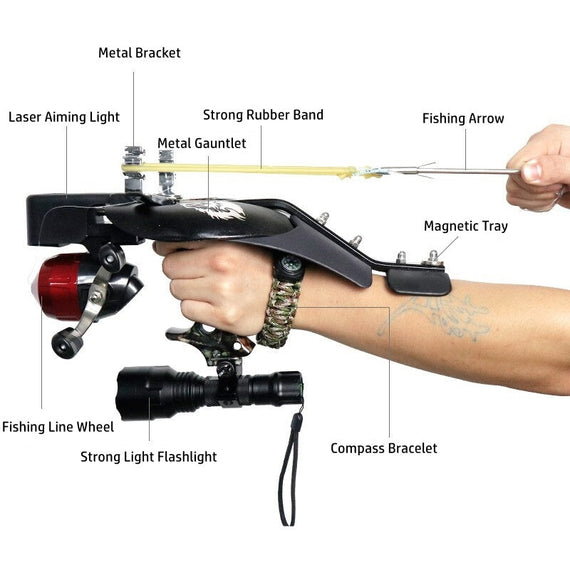 Metal Bracket

Laser Aiming Light

Strong Rubber Band

Fishing Arrow

Metal Gauntlet

Magnetic Tray

Fishing Line Wheel

Strong Light Flashlight

Compass Bracelet