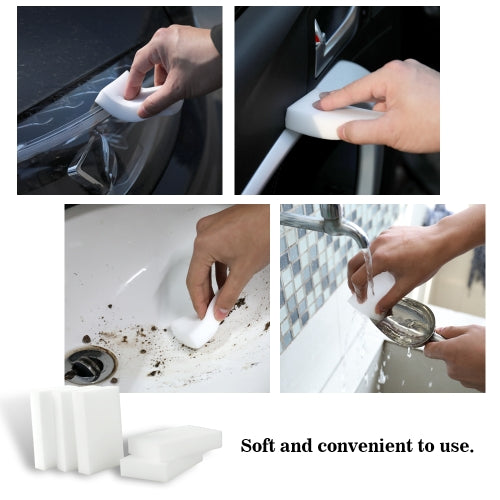 Soft and convenient to use.