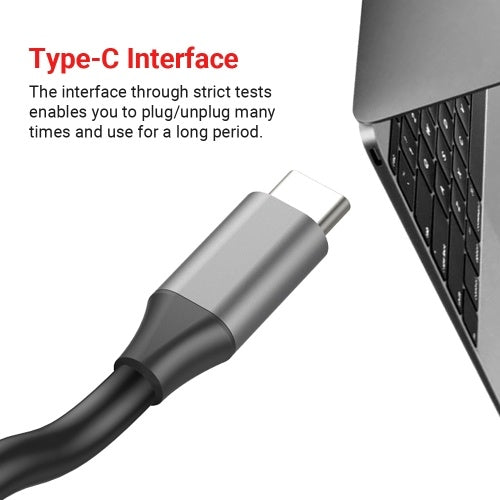 Type-C Interface

The interface through strict tests enables you to plug/unplug many times and use for a long period.