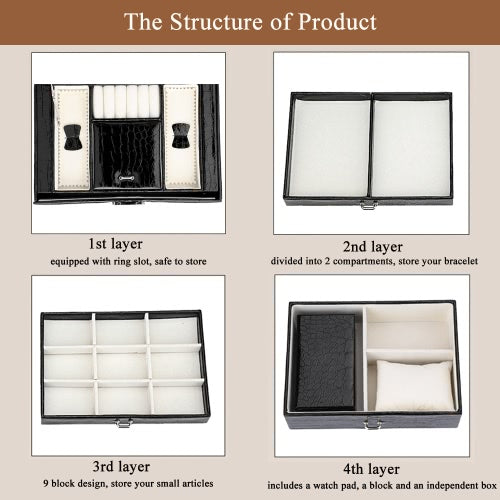 The Structure of Product

1st layer
equipped with ring slot, safe to store

2nd layer
divided into 2 compartments, store your bracelet

3rd layer
9 block design, store your small articles

4th layer
includes a watch pad, a block and an independent box